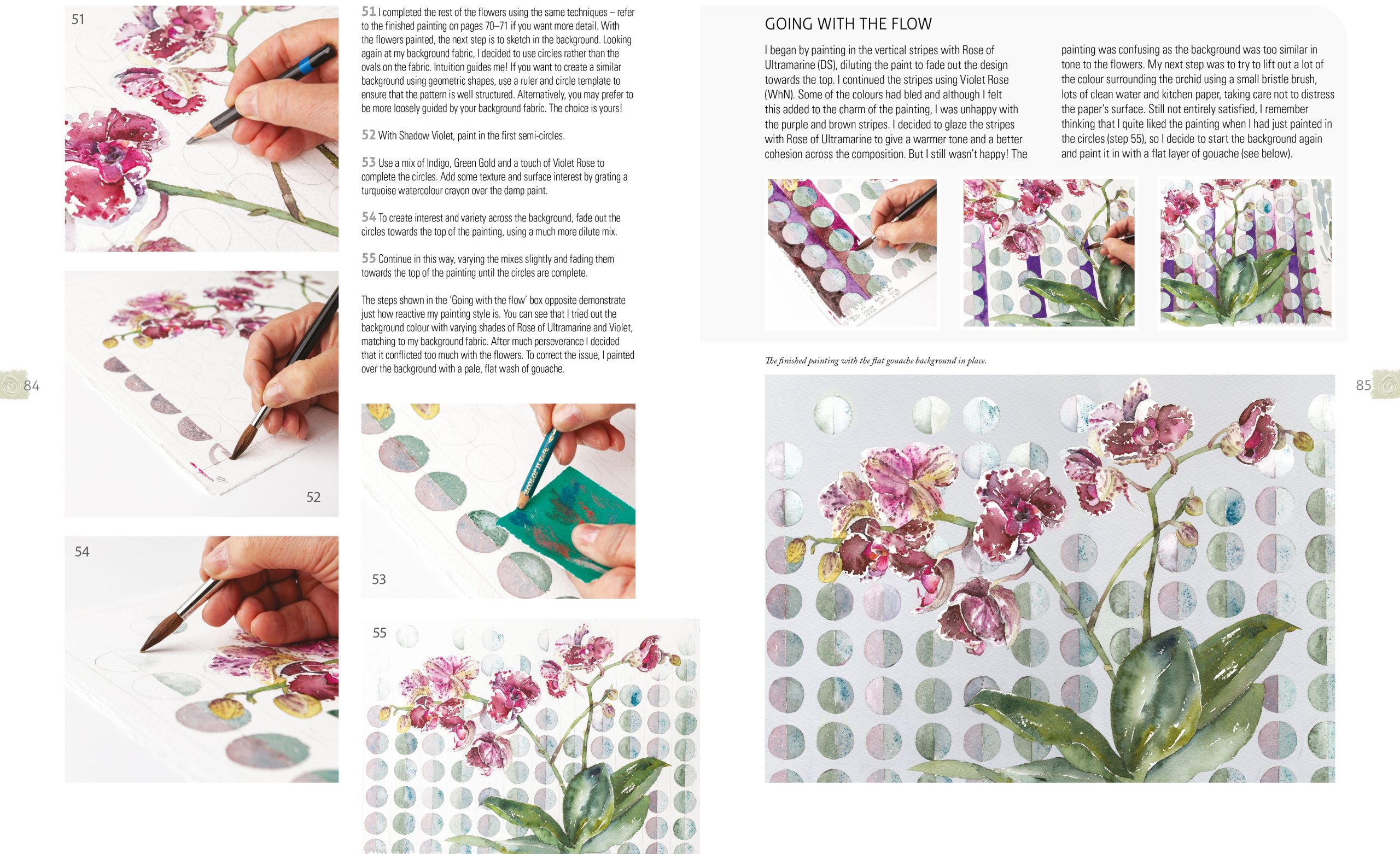 51

52

54

51 I completed the rest of the flowers using the same techniques – refer to the finished painting on pages 70–71 if you want more detail. With the flowers painted, the next step is to sketch in the background. Looking again at my background fabric, I decided to use circles rather than the ovals on the fabric. Intuition guides me! If you want to create a similar background using geometric shapes, use a ruler and circle template to ensure that the pattern is well structured. Alternatively, you may prefer to be more loosely guided by your background fabric. The choice is yours!

52 With Shadow Violet, paint in the first semi-circles.

53 Use a mix of Indigo, Green Gold and a touch of Violet Rose to complete the circles. Add some texture and surface interest by grating a turquoise watercolour crayon over the damp paint.

54 To create interest and variety across the background, fade out the circles towards the top of the painting, using a much more dilute mix.

55 Continue in this way, varying the mixes slightly and fading them towards the top of the painting until the circles are complete.

The steps shown in the 'Going with the flow' box opposite demonstrate just how reactive my painting style is. You can see that I tried out the background colour with varying shades of Rose of Ultramarine and Violet, matching to my background fabric. After much perseverance I decided that it conflicted too much with the flowers. To correct the issue, I painted over the background with a pale, flat wash of gouache.

53

55

84

GOING WITH THE FLOW

I began by painting in the vertical stripes with Rose of Ultramarine (DS), diluting the paint to fade out the design towards the top. I continued the stripes using Violet Rose (WhN). Some of the colours had bled and although I felt this added to the charm of the painting, I was unhappy with the purple and brown stripes. I decided to glaze the stripes with Rose of Ultramarine to give a warmer tone and a better cohesion across the composition. But I still wasn't happy! The painting was confusing as the background was too similar in tone to the flowers. My next step was to try to lift out a lot of the colour surrounding the orchid using a small bristle brush, lots of clean water and kitchen paper, taking care not to distress the paper's surface. Still not entirely satisfied, I remember thinking that I quite liked the painting when I had just painted in the circles (step 55), so I decide to start the background again and paint it in with a flat layer of gouache (see below).

The finished painting with the flat gouache background in place.

85